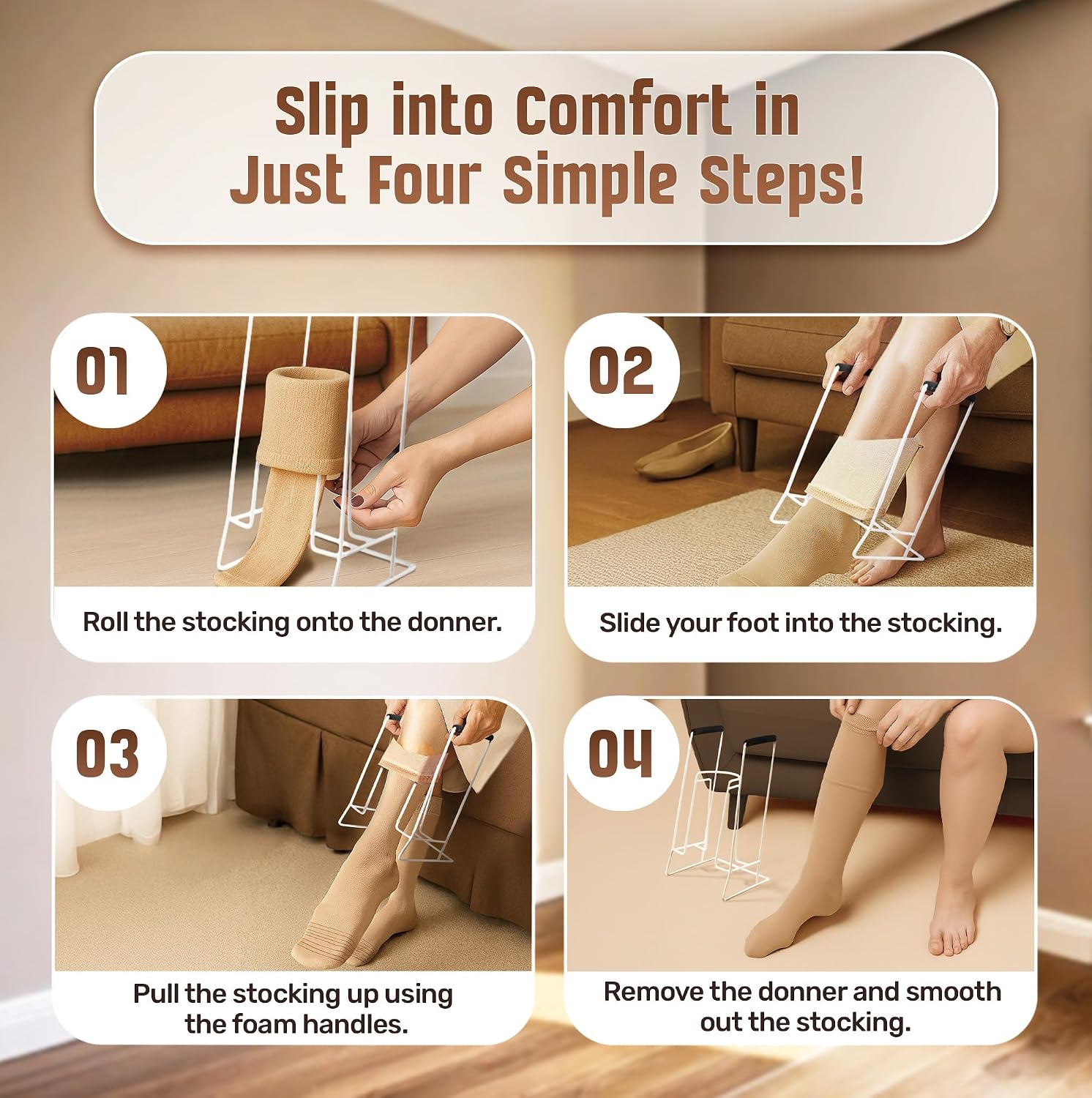 Slip into Comfort in Just Four Simple Steps!

01

Roll the stocking onto the donner.

02

Slide your foot into the stocking.

03

Pull the stocking up using the foam handles.

04

Remove the donner and smooth out the stocking.