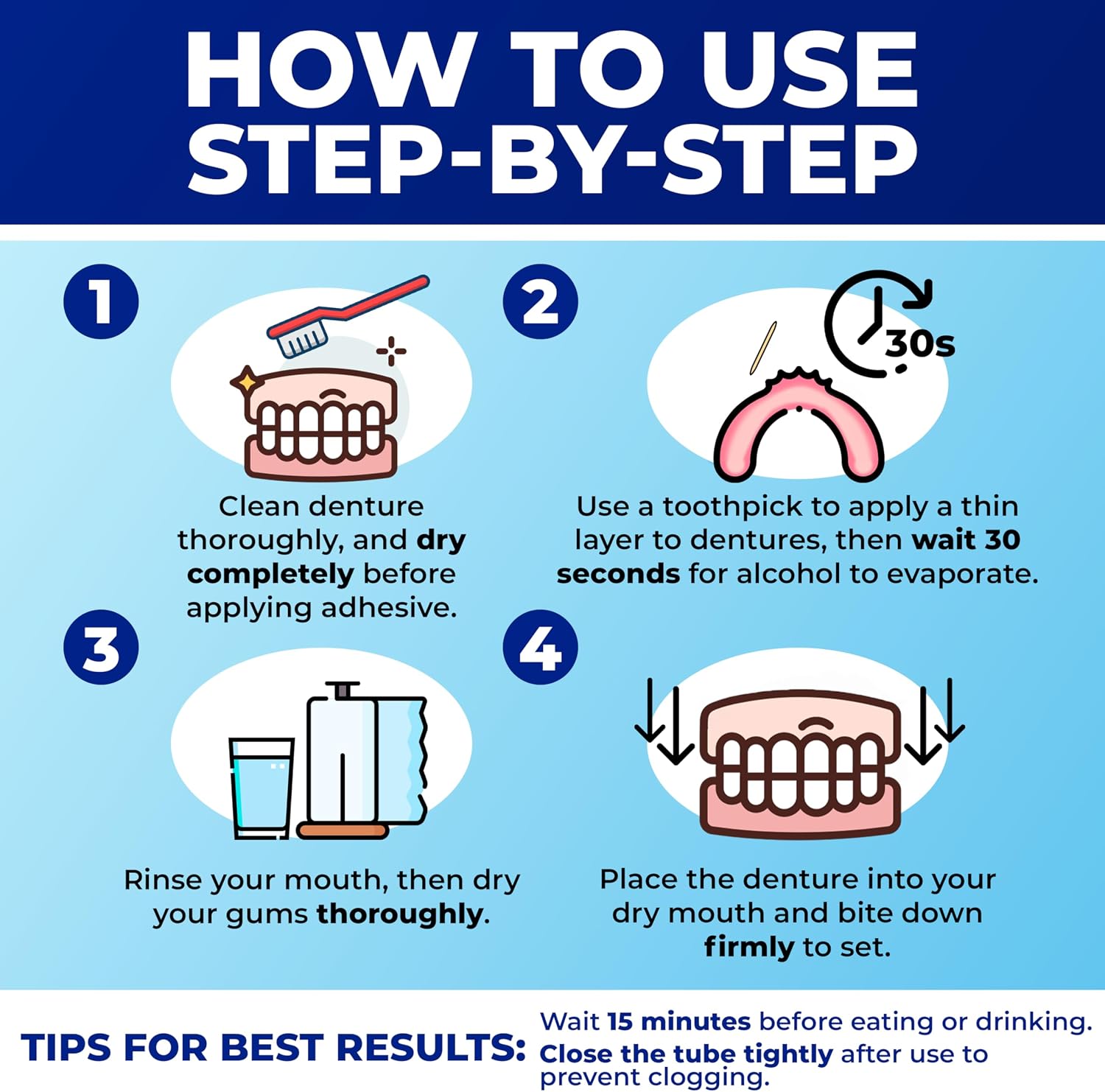 HOW TO USE STEP-BY-STEP

1

Clean denture thoroughly, and dry completely before applying adhesive.

2

30s

Use a toothpick to apply a thin layer to dentures, then wait 30 seconds for alcohol to evaporate.

3

Rinse your mouth, then dry your gums thoroughly.

4

Place the denture into your dry mouth and bite down firmly to set.

TIPS FOR BEST RESULTS:

Wait 15 minutes before eating or drinking.
Close the tube tightly after use to prevent clogging.