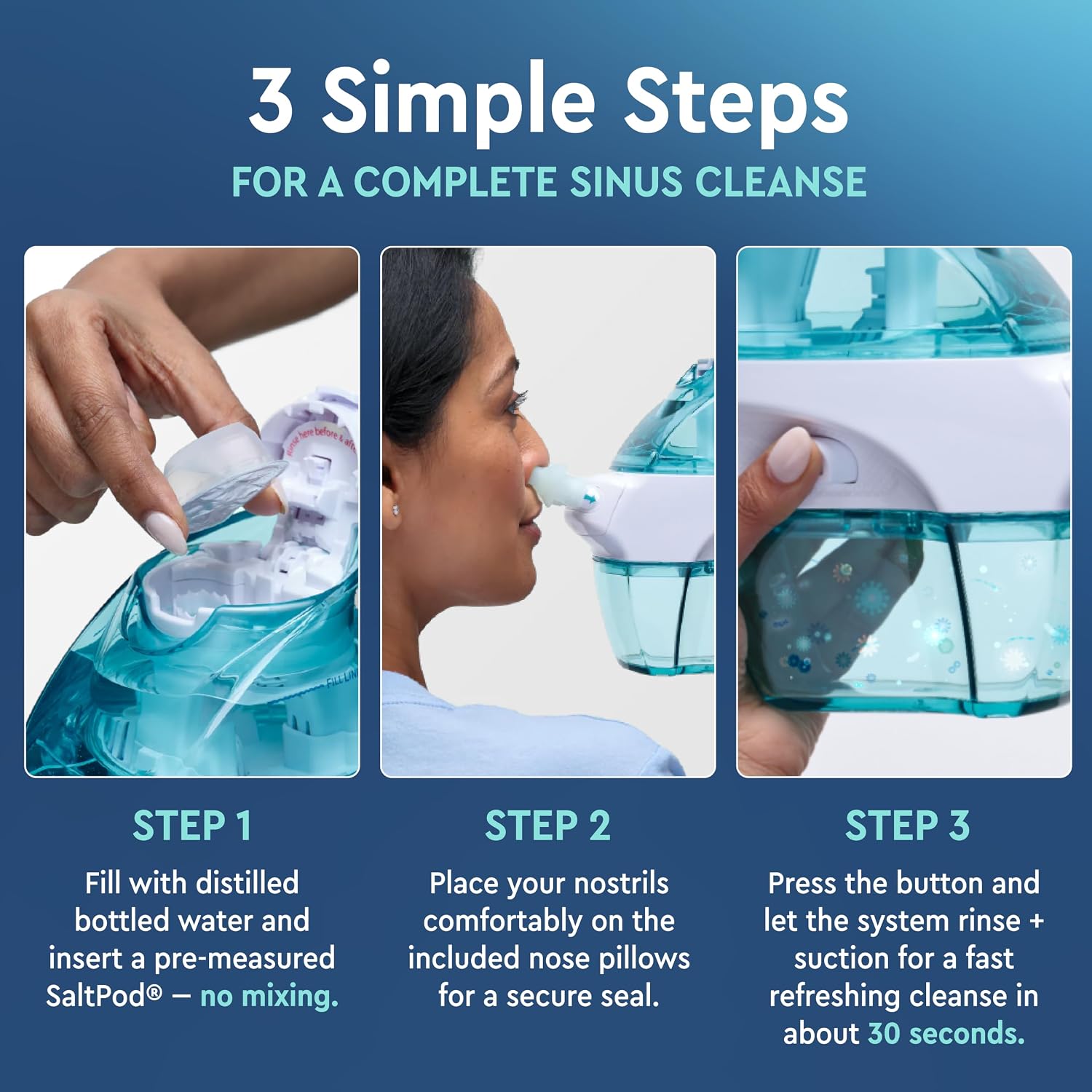 3 Simple Steps

FOR A COMPLETE SINUS CLEANSE

Rinse here before & aft

FILL LIN

STEP 1

Fill with distilled bottled water and insert a pre-measured SaltPod® — no mixing.

STEP 2

Place your nostrils comfortably on the included nose pillows for a secure seal.

STEP 3

Press the button and let the system rinse + suction for a fast refreshing cleanse in about 30 seconds.