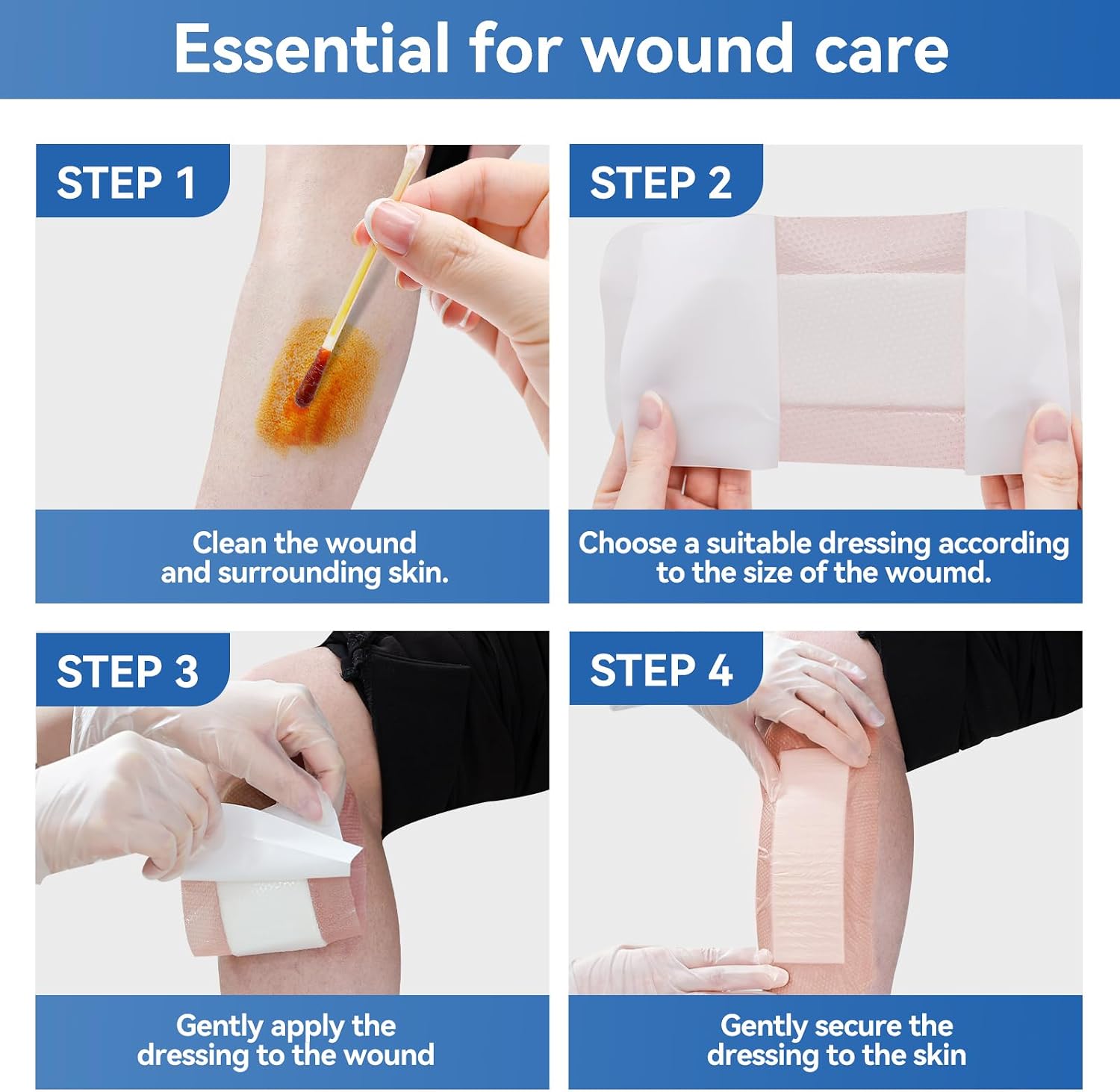 Essential for wound care

STEP 1

Clean the wound and surrounding skin.

STEP 2

Choose a suitable dressing according to the size of the woumd.

STEP 3

Gently apply the dressing to the wound

STEP 4

Gently secure the dressing to the skin