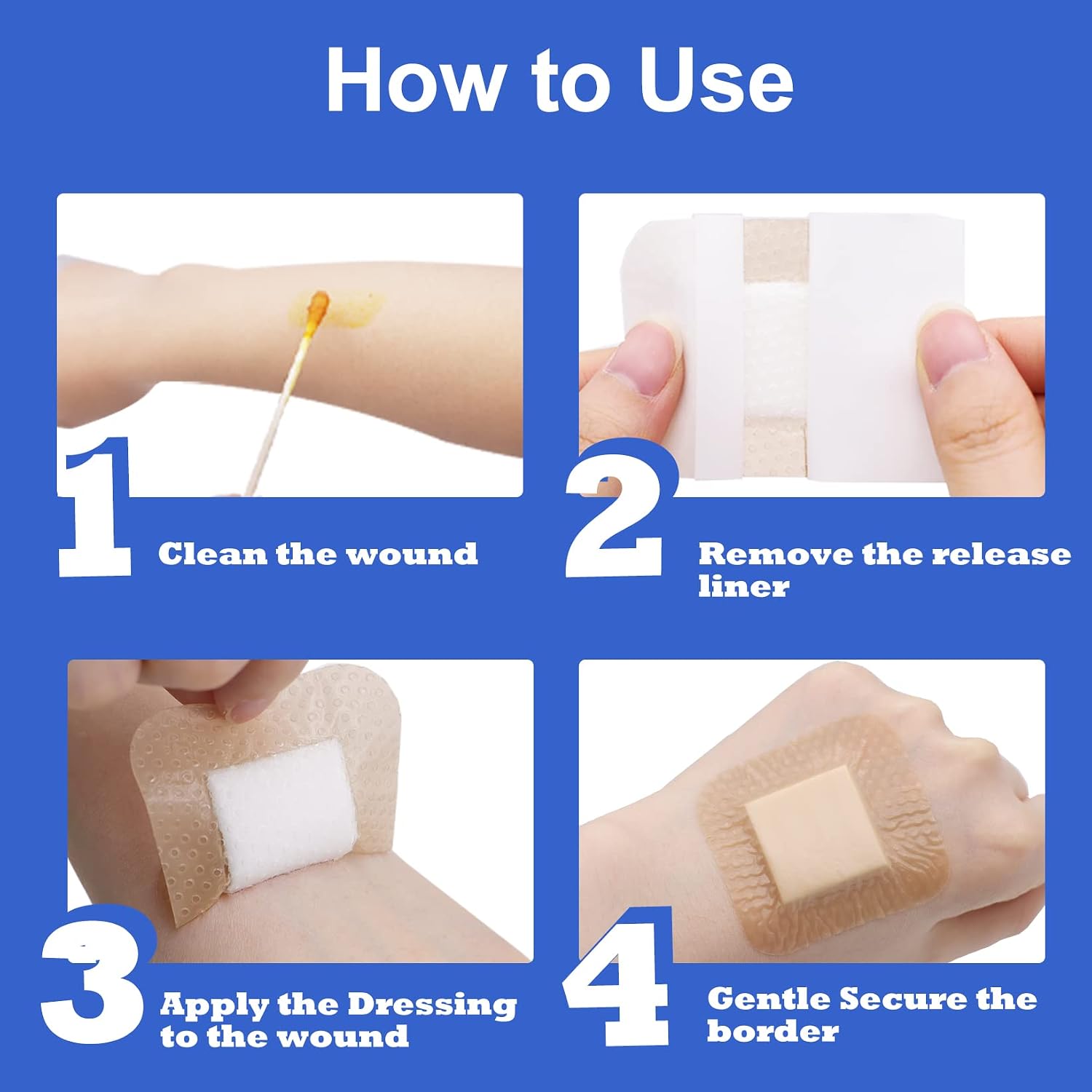 How to Use

1 Clean the wound

2 Remove the release liner

3 Apply the Dressing to the wound

4 Gentle Secure the border